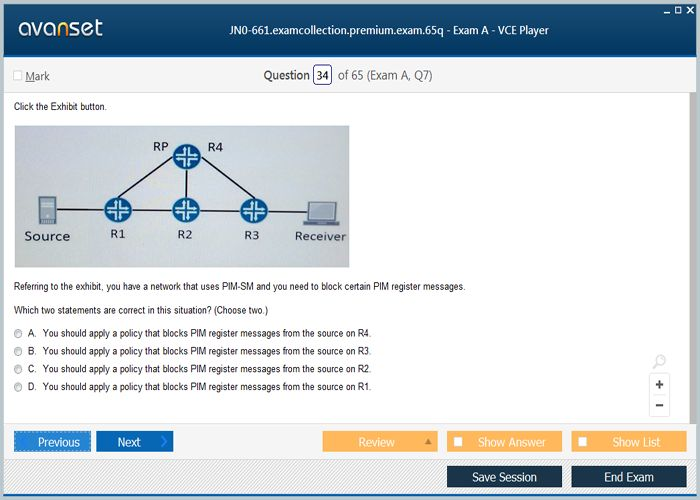 avanset

JN0-661.examcollection.premium.exam.65q - Exam A - VCE Player

Mark

Question 34 of 65 (Exam A, Q7)

Click the Exhibit button.

RP R4

Source R1 R2 R3 Receiver

Referring to the exhibit, you have a network that uses PIM-SM and you need to block certain PIM register messages.

Which two statements are correct in this situation? (Choose two.)

A. You should apply a policy that blocks PIM register messages from the source on R4.

B. You should apply a policy that blocks PIM register messages from the source on R3.

C. You should apply a policy that blocks PIM register messages from the source on R2.

D. You should apply a policy that blocks PIM register messages from the source on R1.

+

−

Previous Next

Review

Show Answer

Show List

Save Session

End Exam