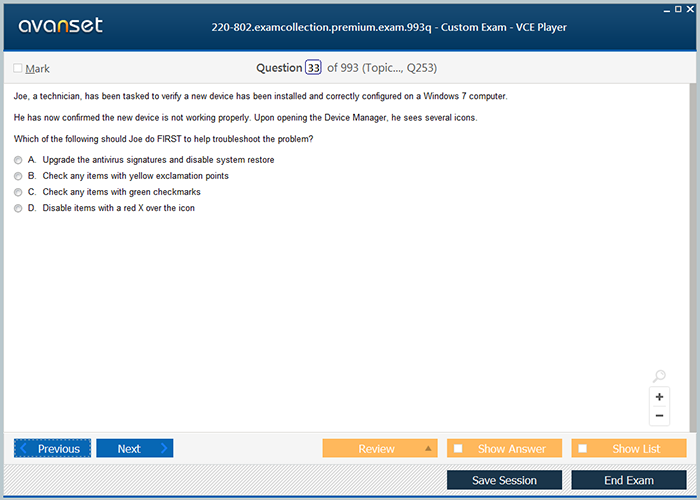 avanset

220-802.examcollection.premium.exam.993q - Custom Exam - VCE Player

Mark

Question 33 of 993 (Topic..., Q253)

Joe, a technician, has been tasked to verify a new device has been installed and correctly configured on a Windows 7 computer.

He has now confirmed the new device is not working properly. Upon opening the Device Manager, he sees several icons.

Which of the following should Joe do FIRST to help troubleshoot the problem?

A. Upgrade the antivirus signatures and disable system restore
B. Check any items with yellow exclamation points
C. Check any items with green checkmarks
D. Disable items with a red X over the icon

+
−

Previous
Next
Review
Show Answer
Show List
Save Session
End Exam